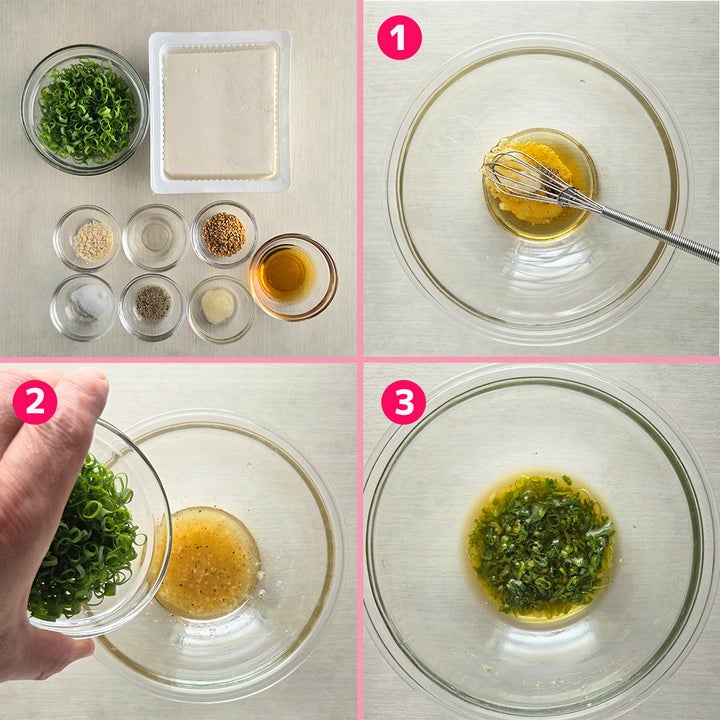 1

2

3