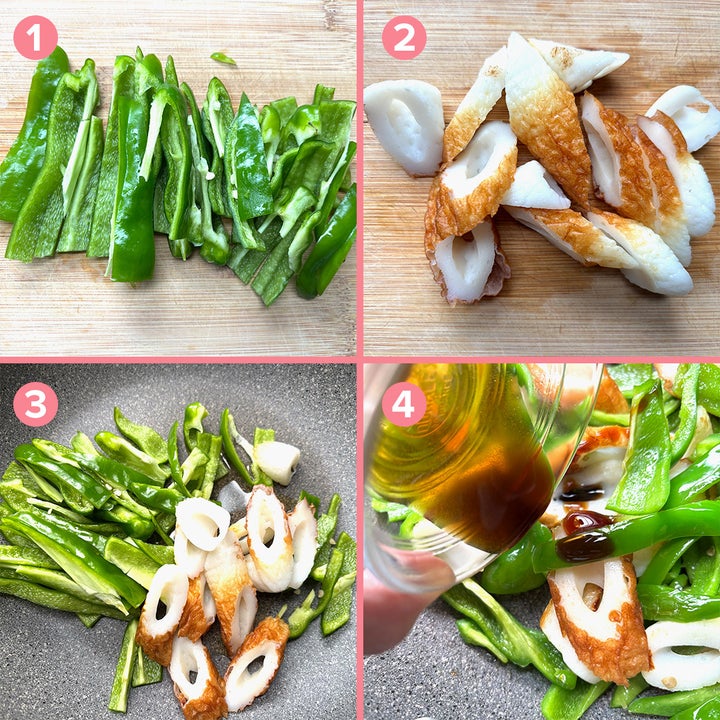 1

2

3

4