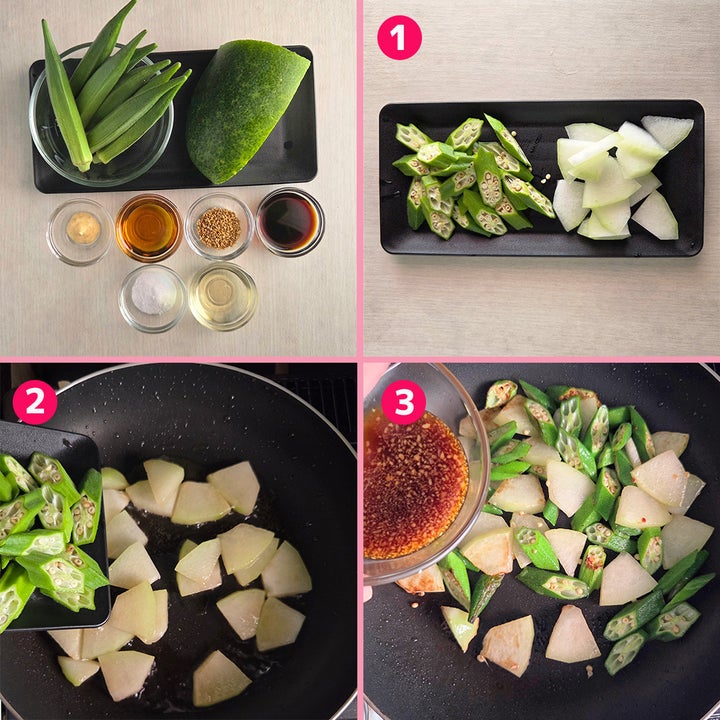 1

2

3