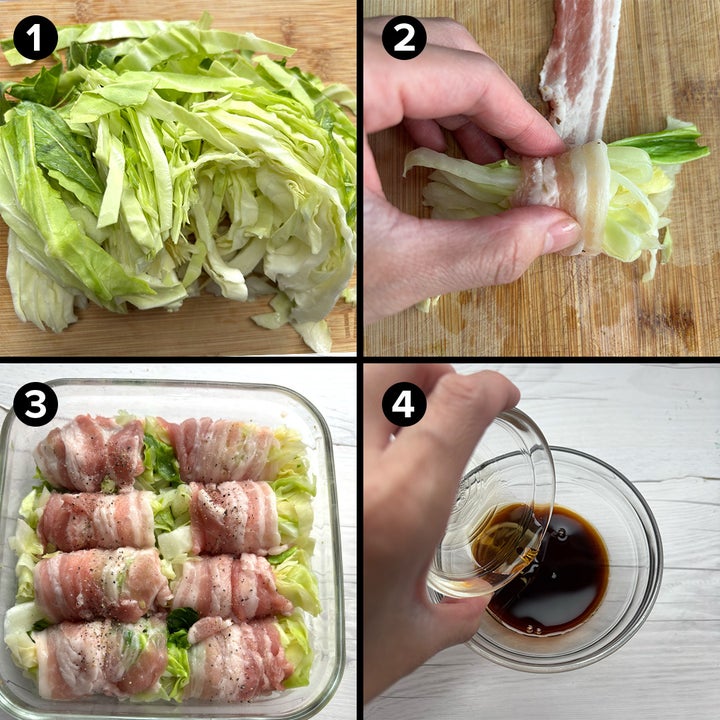 1
2
3
4