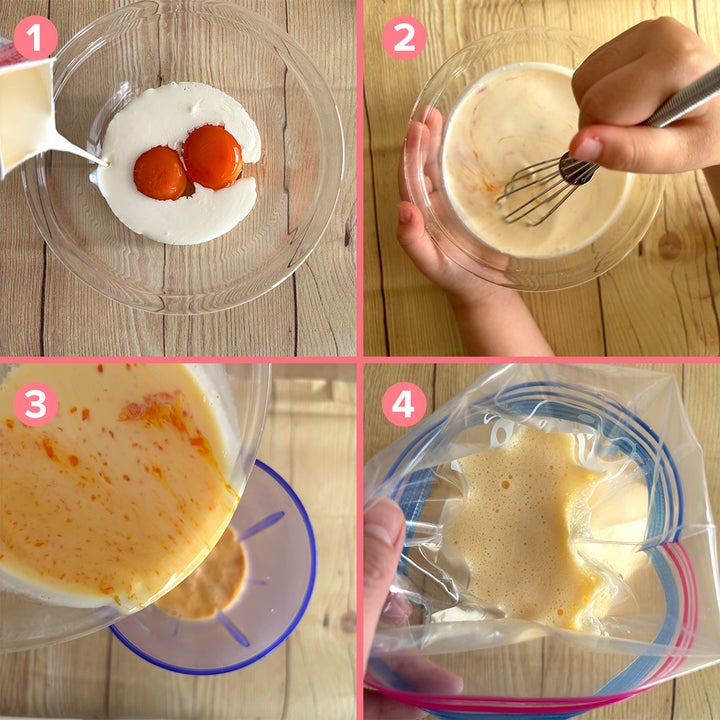 1

2

3

4