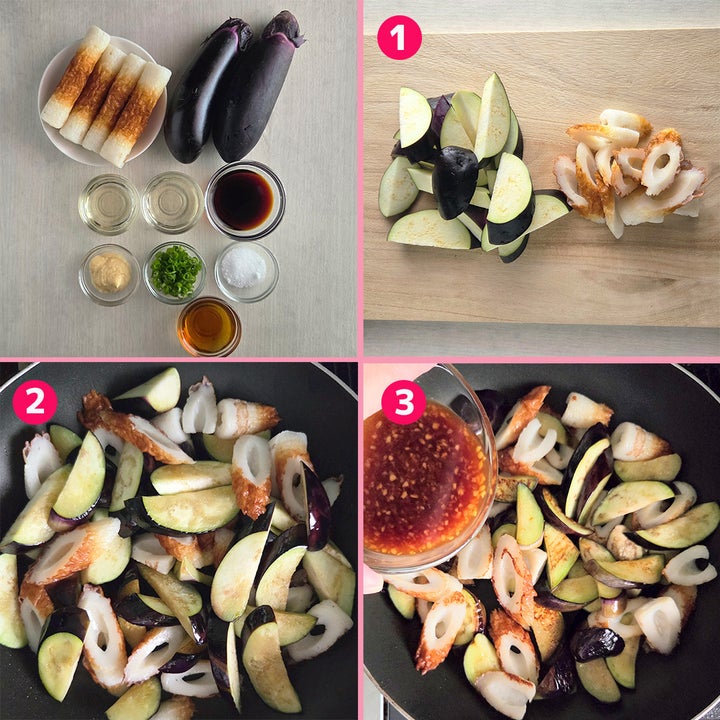 1

2

3