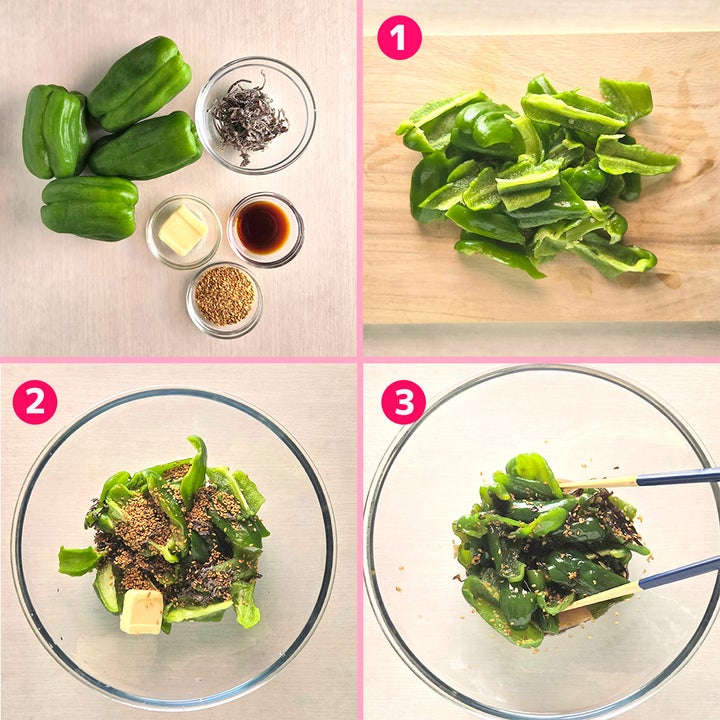 1

2

3