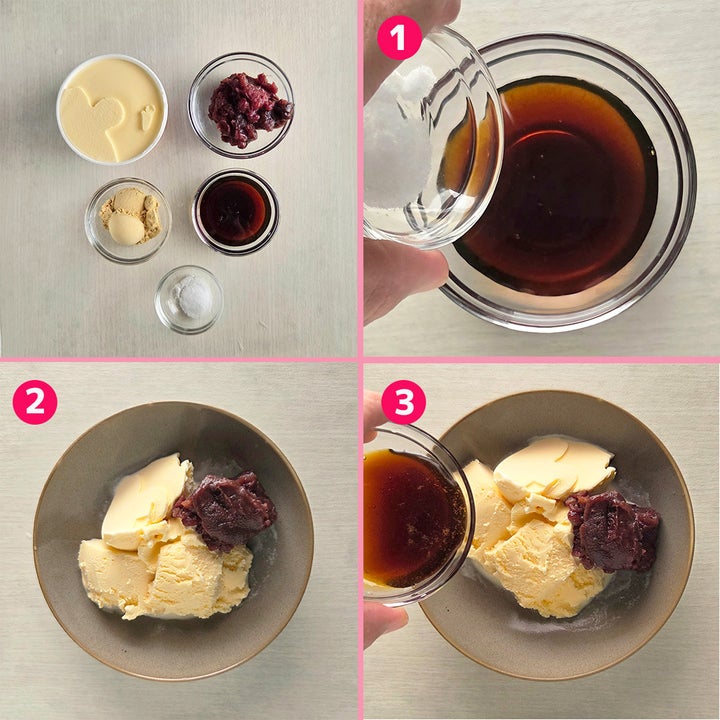 1

2

3