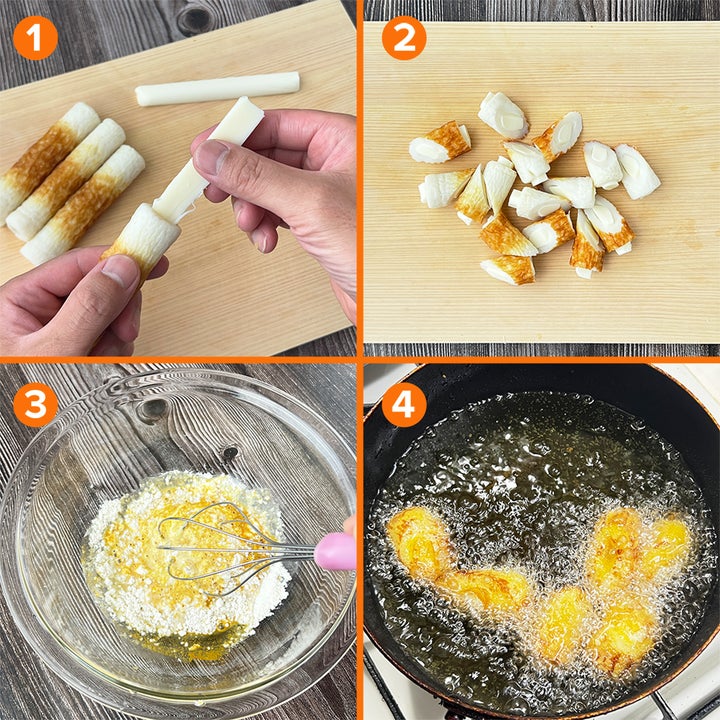 1

2

3

4