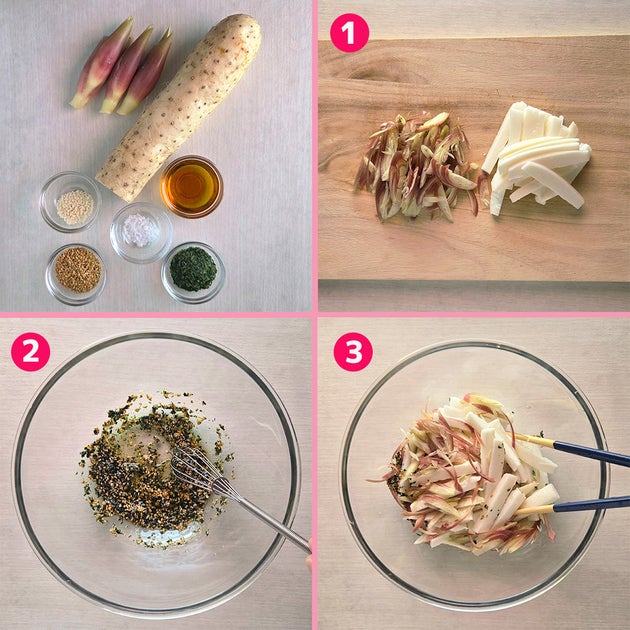 1

2

3