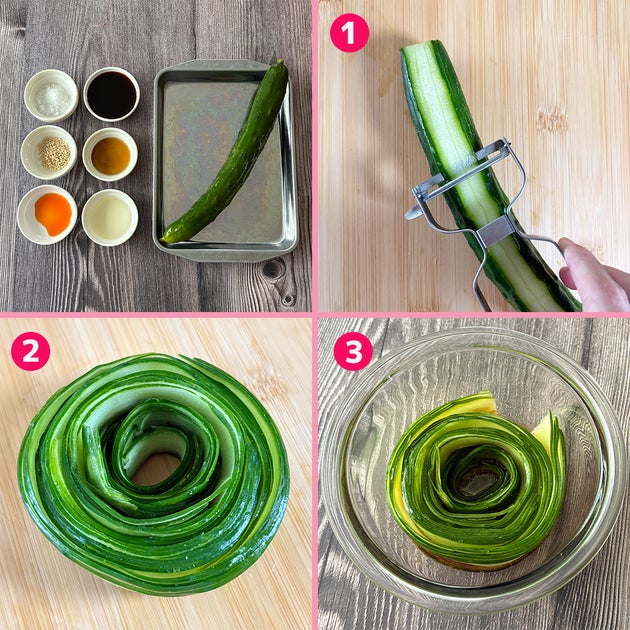 1

2

3