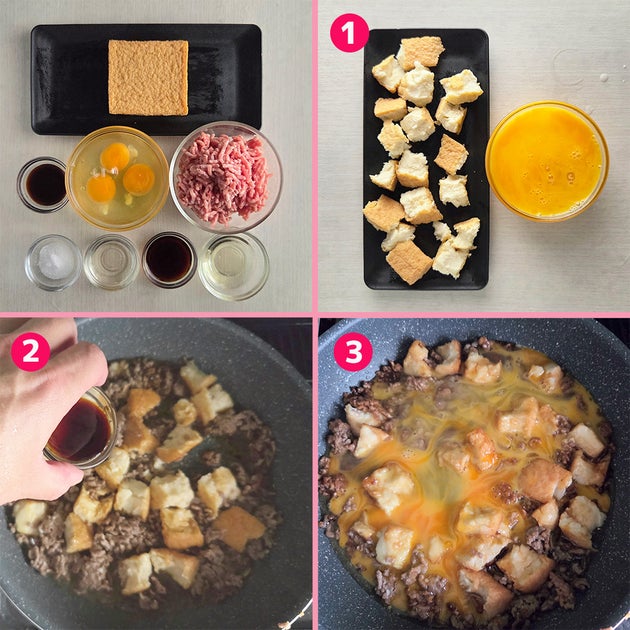 1

2

3