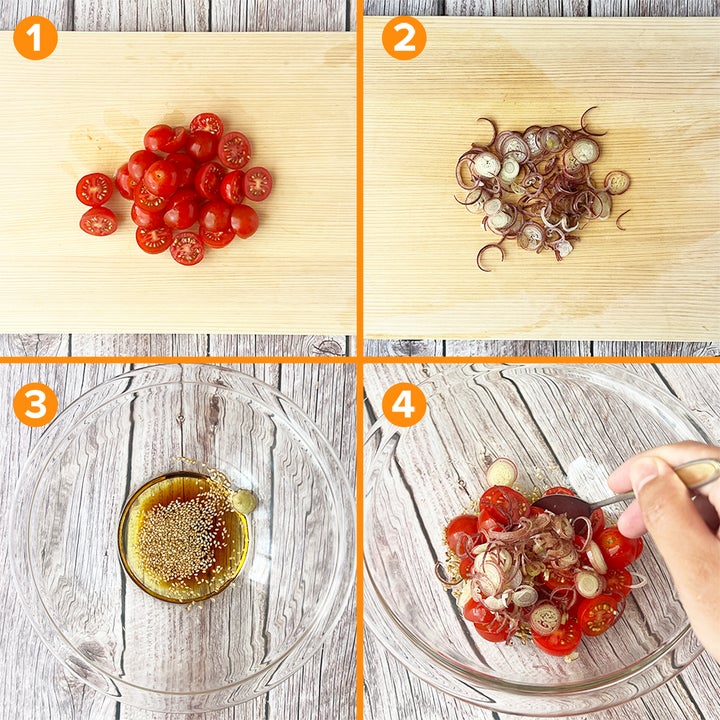 1

2

3

4