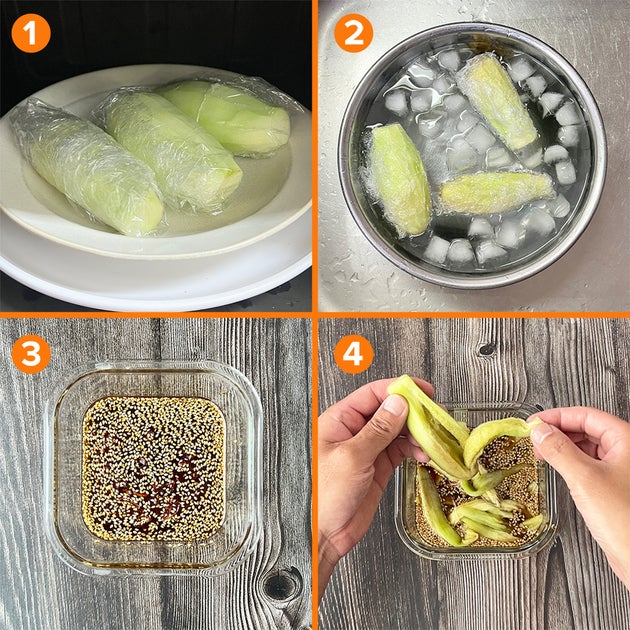 1
2
3
4