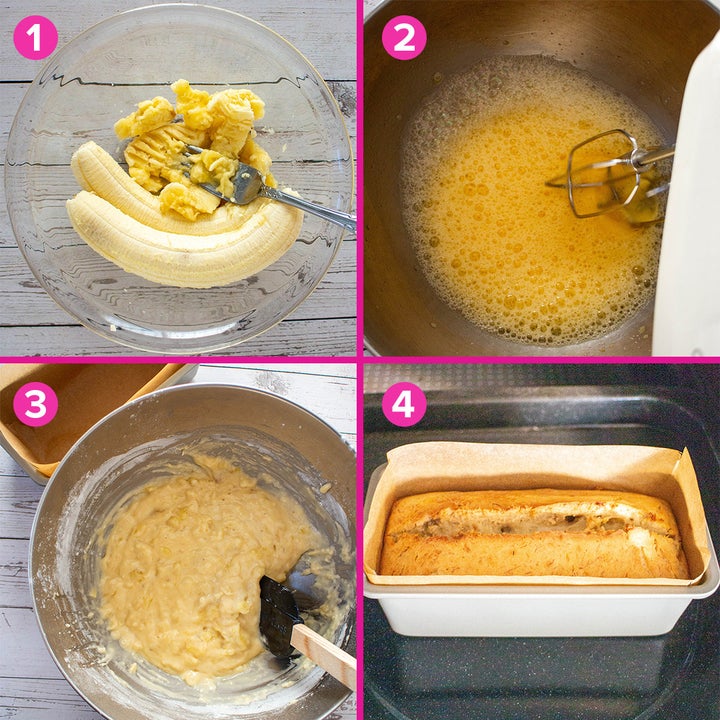 1

2

3

4