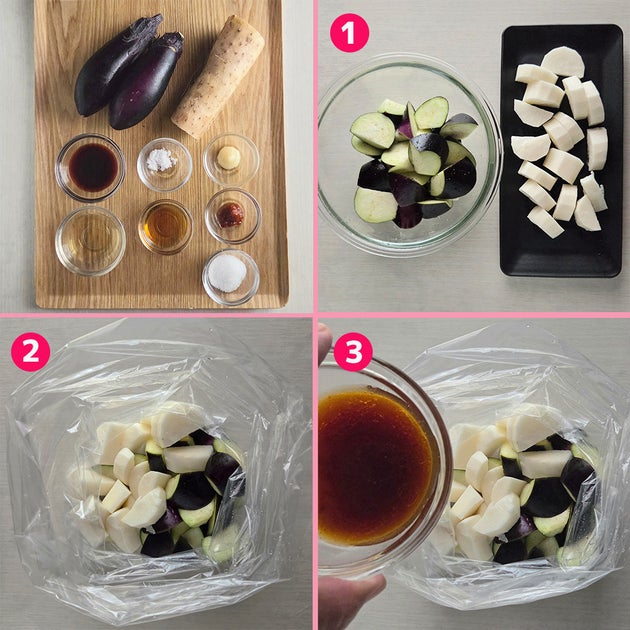 1

2

3