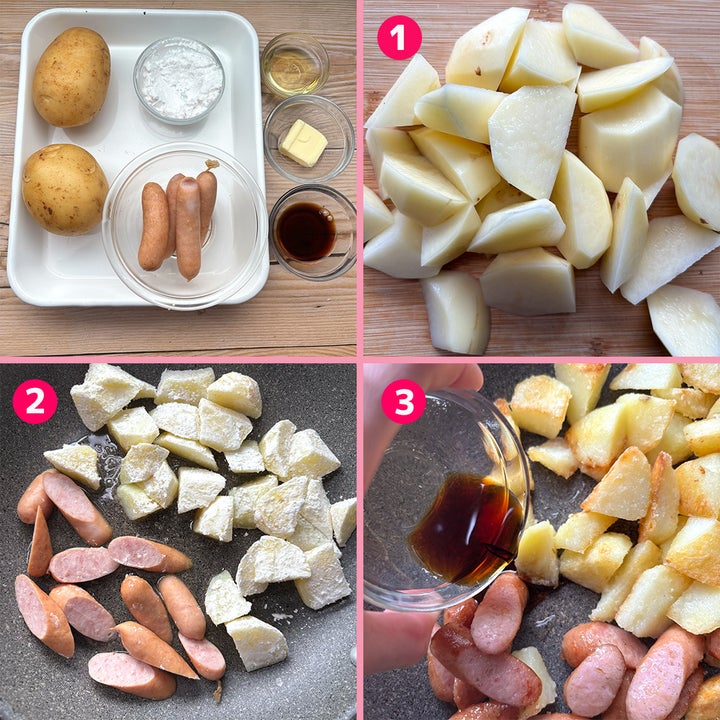 1

2

3