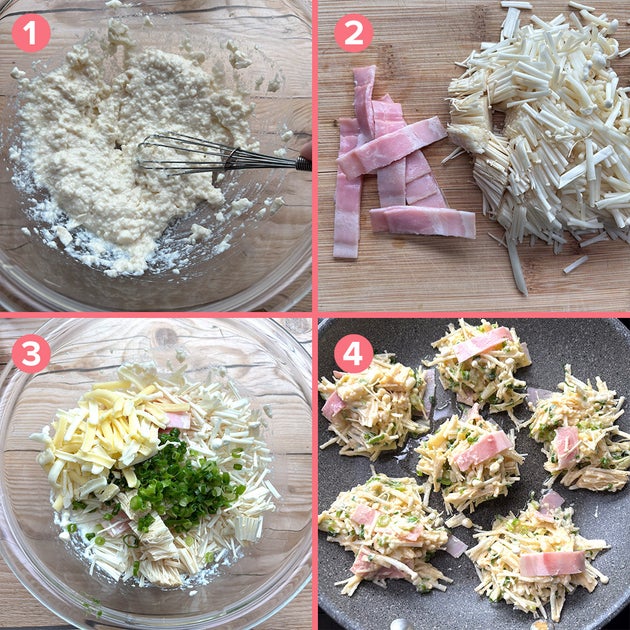 1

2

3

4