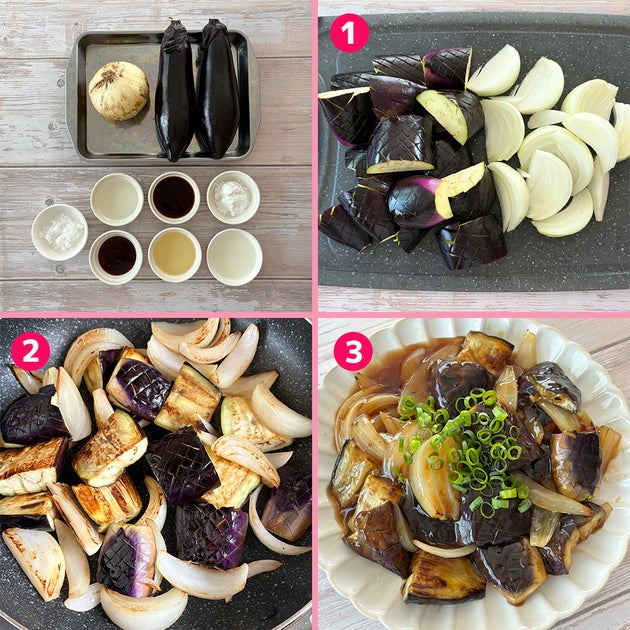 1

2

3