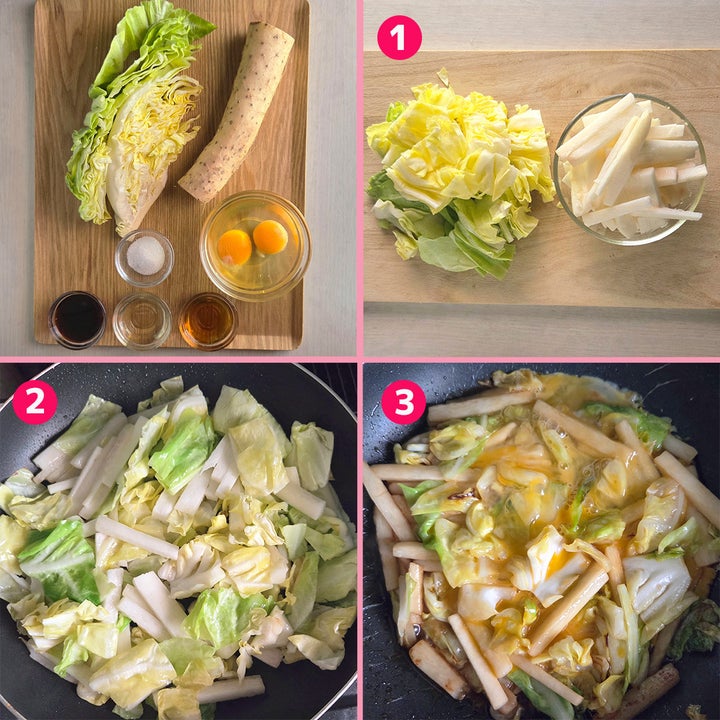 1

2

3