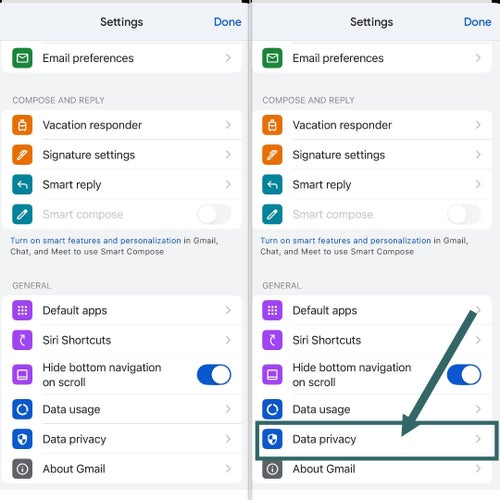 Settings Done

Email preferences

COMPOSE AND REPLY

Vacation responder

Signature settings

Smart reply

Smart compose

Turn on smart features and personalization in Gmail, Chat, and Meet to use Smart Compose

GENERAL

Default apps

Siri Shortcuts

Hide bottom navigation on scroll

Data usage

Data privacy

About Gmail

Settings Done

Email preferences

COMPOSE AND REPLY

Vacation responder

Signature settings

Smart reply

Smart compose

Turn on smart features and personalization in Gmail, Chat, and Meet to use Smart Compose

GENERAL

Default apps

Siri Shortcuts

Hide bottom navigation on scroll

Data usage

Data privacy

About Gmail