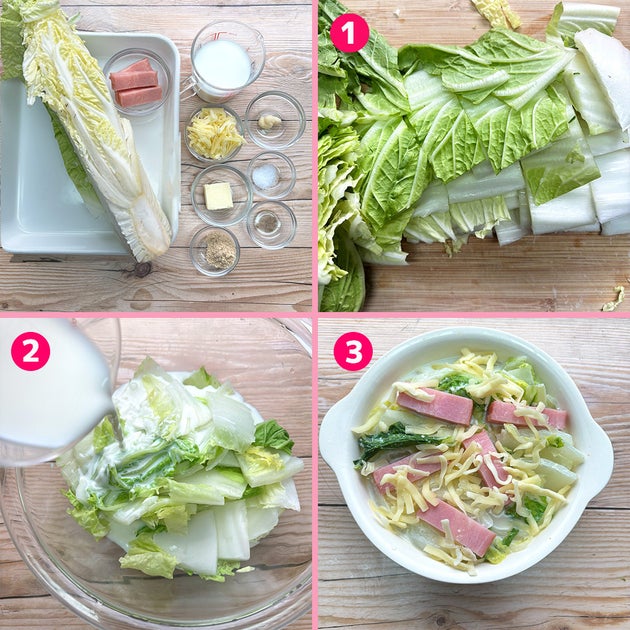 1

2

3