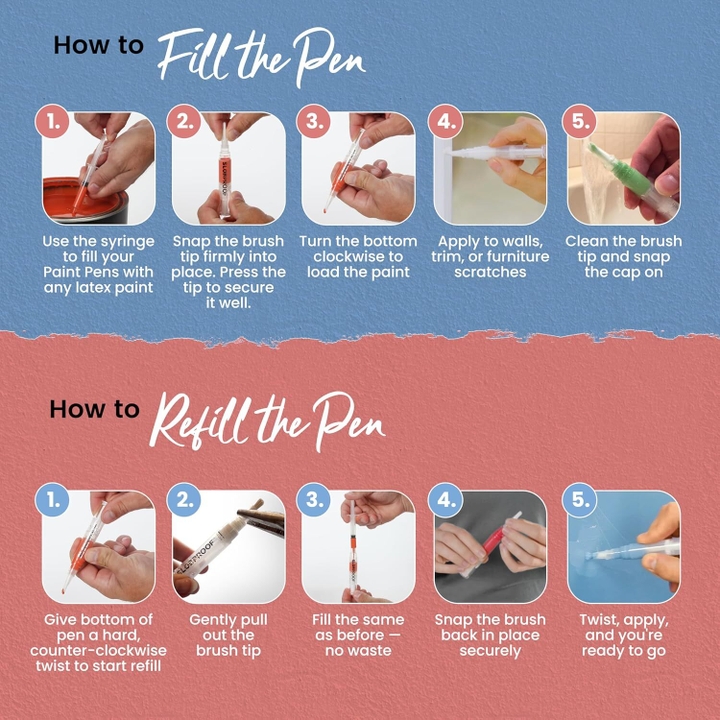 How to Fill the Pen

1.
Use the syringe to fill your Paint Pens with any latex paint

2.
SLOPPROOF
Snap the brush tip firmly into place. Press the tip to secure it well.

3.
Turn the bottom clockwise to load the paint

4.
Apply to walls, trim, or furniture scratches

5.
Clean the brush tip and snap the cap on

How to Refill the Pen

1.
Give bottom of pen a hard, counter-clockwise twist to start refill

2.
SLOPPROOF
Gently pull out the brush tip

3.
Fill the same as before — no waste

4.
Snap the brush back in place securely

5.
Twist, apply, and you're ready to go