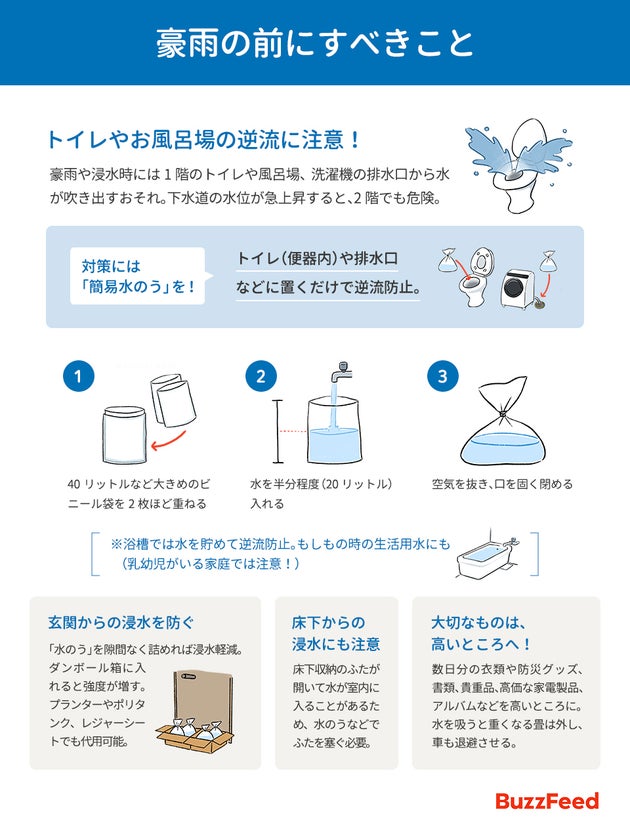 豪雨の前にすべきこと

トイレやお風呂場の逆流に注意！

豪雨や浸水時には1階のトイレや風呂場、洗濯機の排水口から水が吹き出すおそれ。下水道の水位が急上昇すると、2階でも危険。

対策には「簡易水のう」を！

トイレ（便器内）や排水口などに置くだけで逆流防止。

1
40リットルなど大きめのビニール袋を2枚ほど重ねる

2
水を半分程度（20リットル）入れる

3
空気を抜き、口を固く閉める

※浴槽では水を貯めて逆流防止。もしもの時の生活用水にも（乳幼児がいる家庭では注意！）

玄関からの浸水を防ぐ

「水のう」を隙間なく詰めれば浸水軽減。ダンボール箱に入れると強度が増す。プランターやポリタンク、レジャーシートでも代用可能。

床下からの浸水にも注意

床下収納のふたが開いて水が室内に入ることがあるため、水のうなどでふたを塞ぐ必要。

大切なものは、高いところへ！

数日分の衣類や防災グッズ、書類、貴重品、高価な家電製品、アルバムなどを高いところに。水を吸うと重くなる畳は外し、車も退避させる。

BuzzFeed