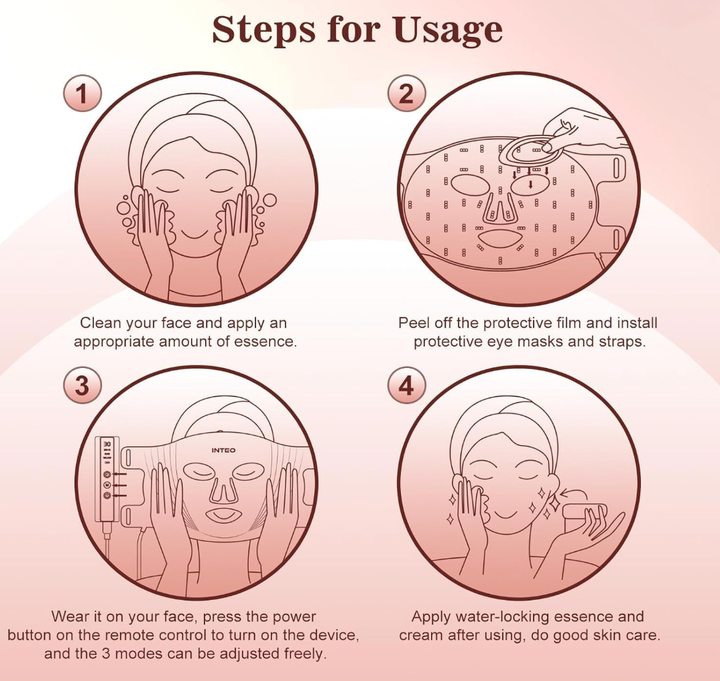 Steps for Usage

1

Clean your face and apply an appropriate amount of essence.

2

Peel off the protective film and install protective eye masks and straps.

3

INTEO

Wear it on your face, press the power button on the remote control to turn on the device, and the 3 modes can be adjusted freely.

4

Apply water-locking essence and cream after using, do good skin care.