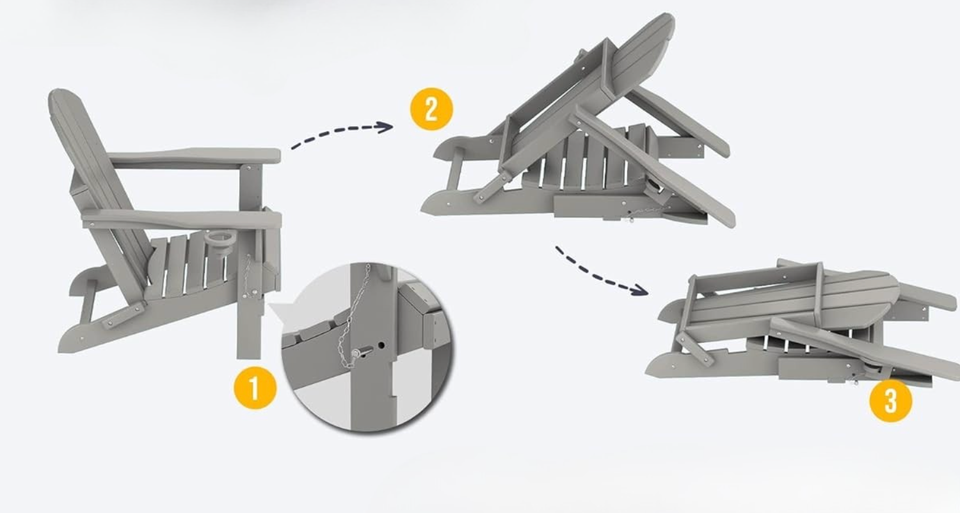 1

2

3