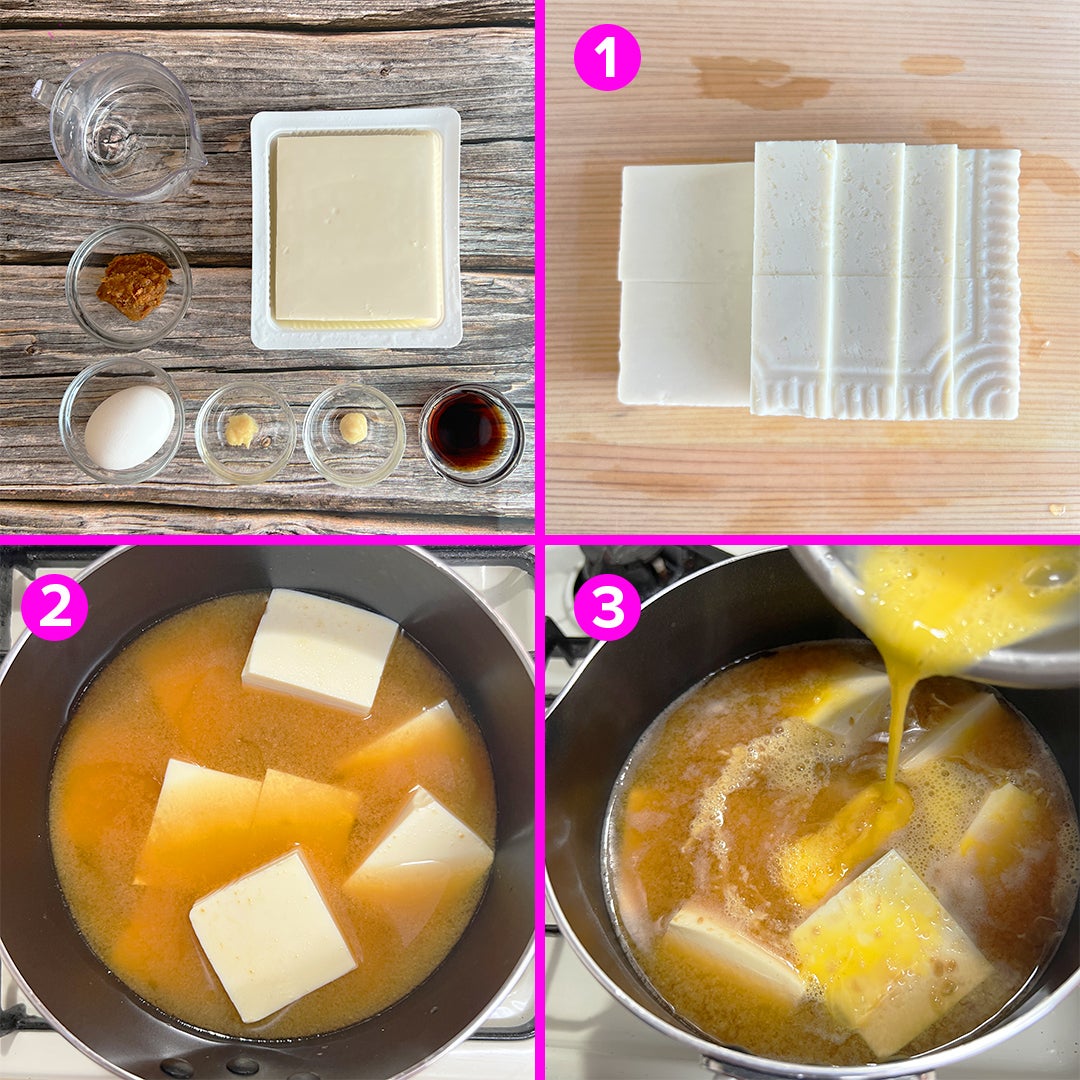 1

2

3