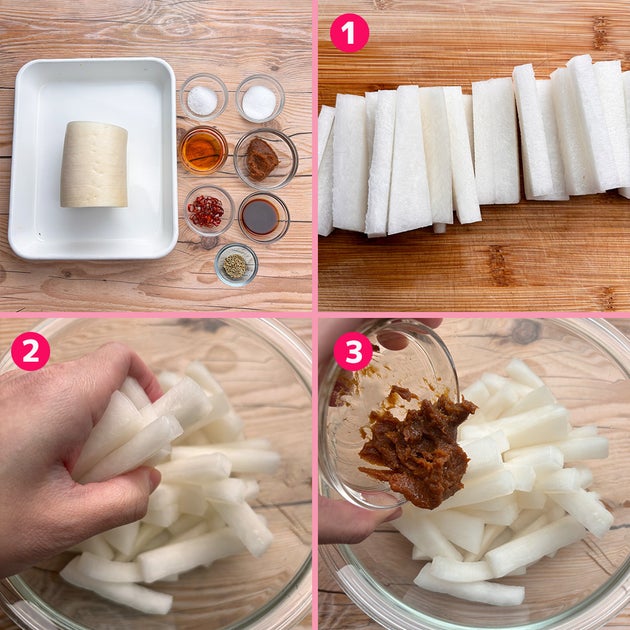 1

2

3