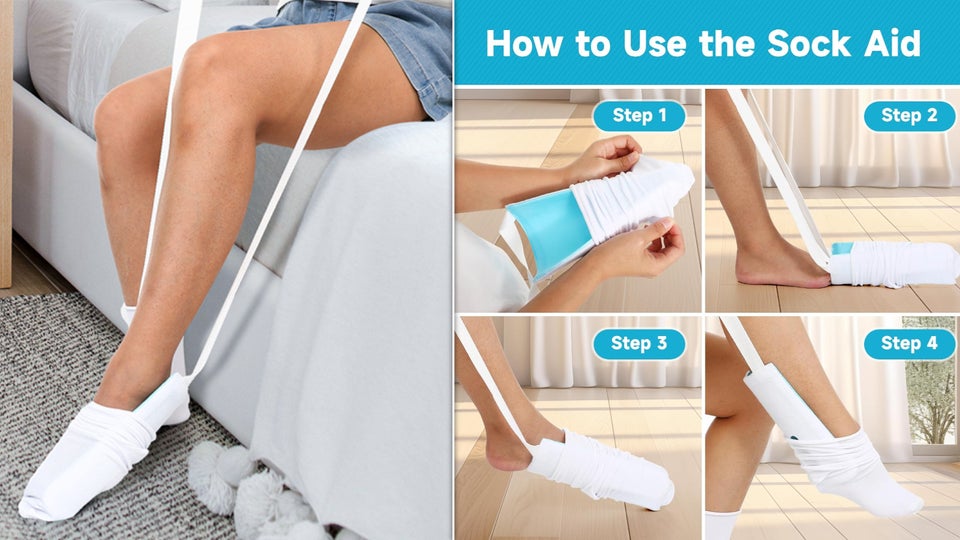 How to Use the Sock Aid

Step 1

Step 2

Step 3

Step 4