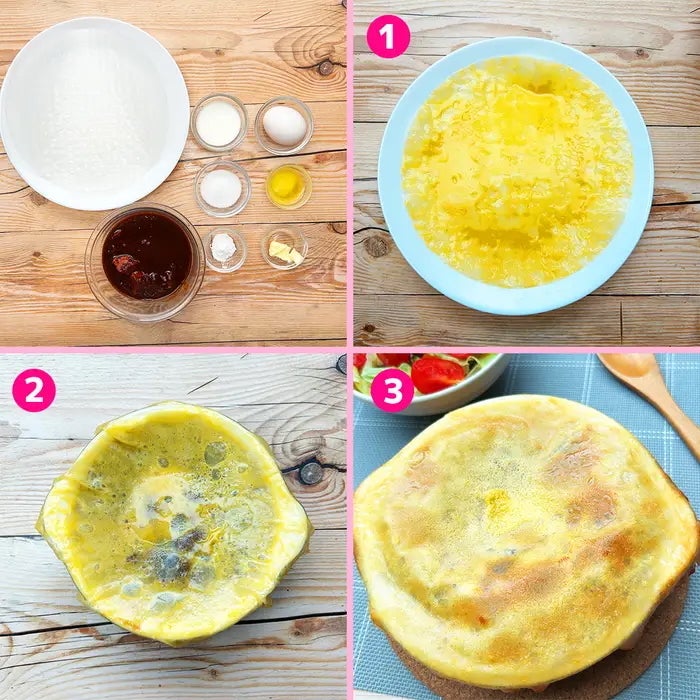 1

2

3