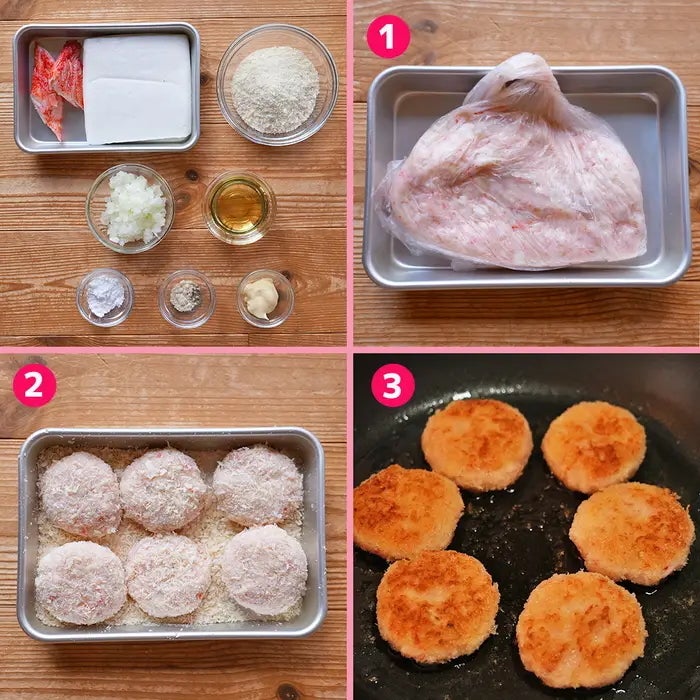 1

2

3