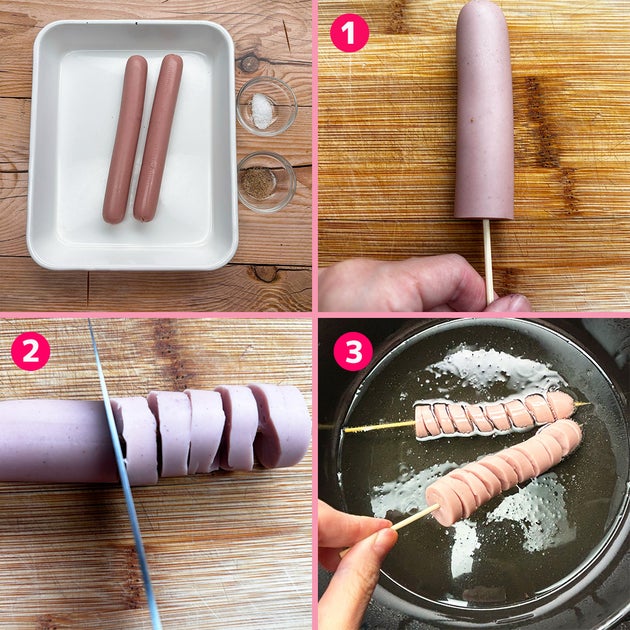 1

2

3