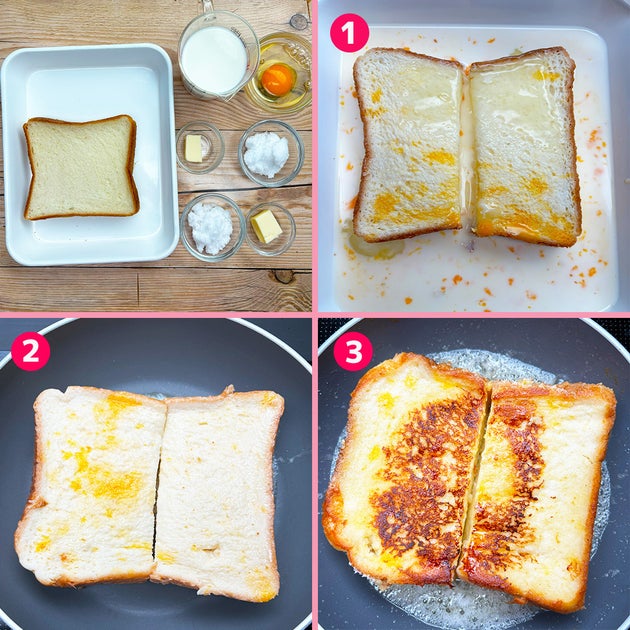 1

2

3