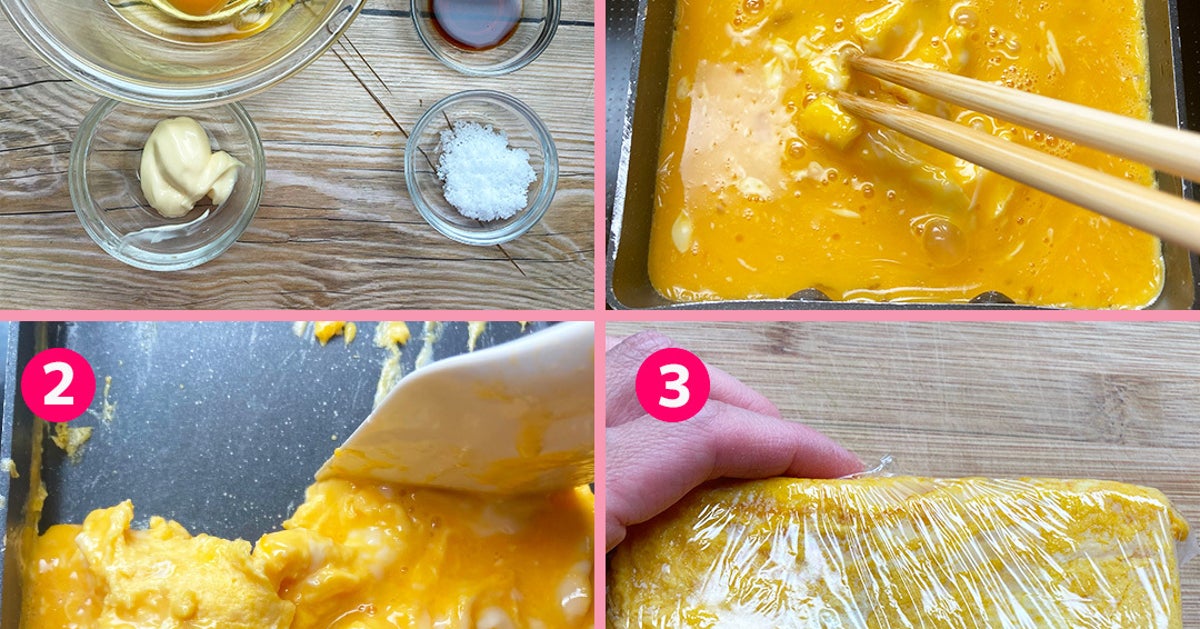 2

3