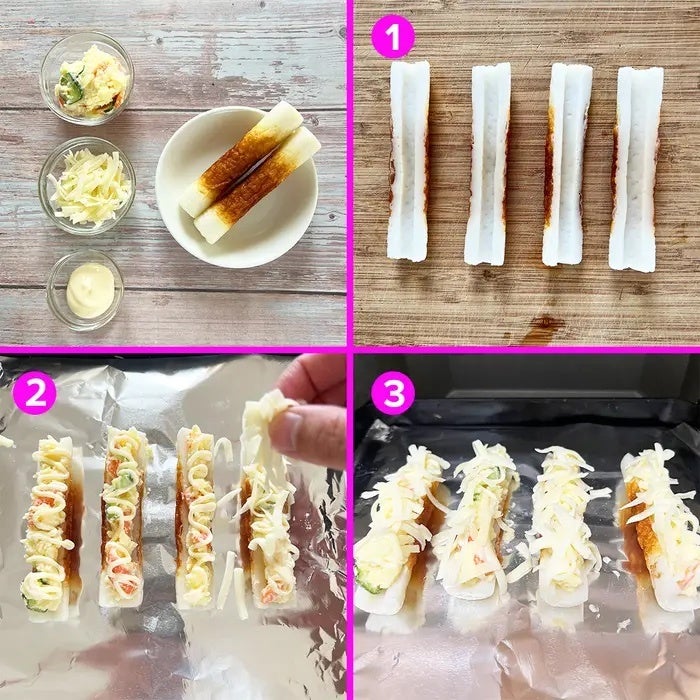 1

2

3