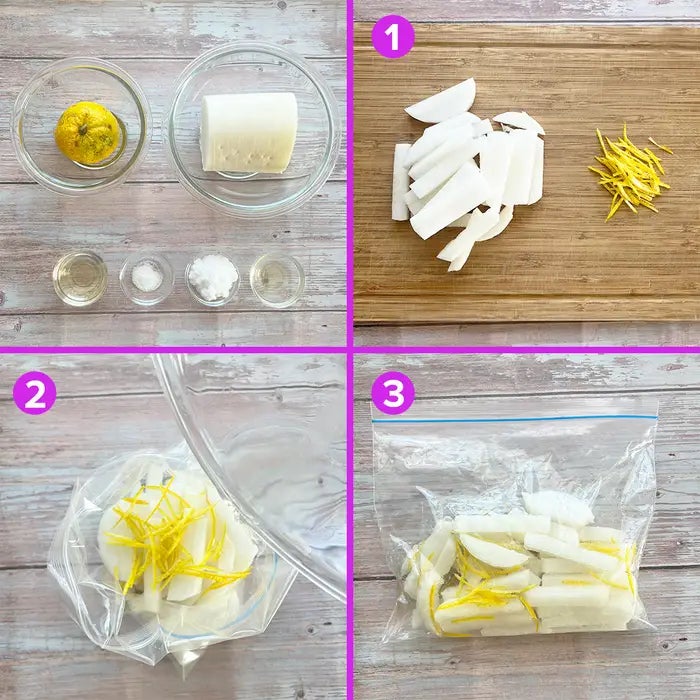 1

2

3