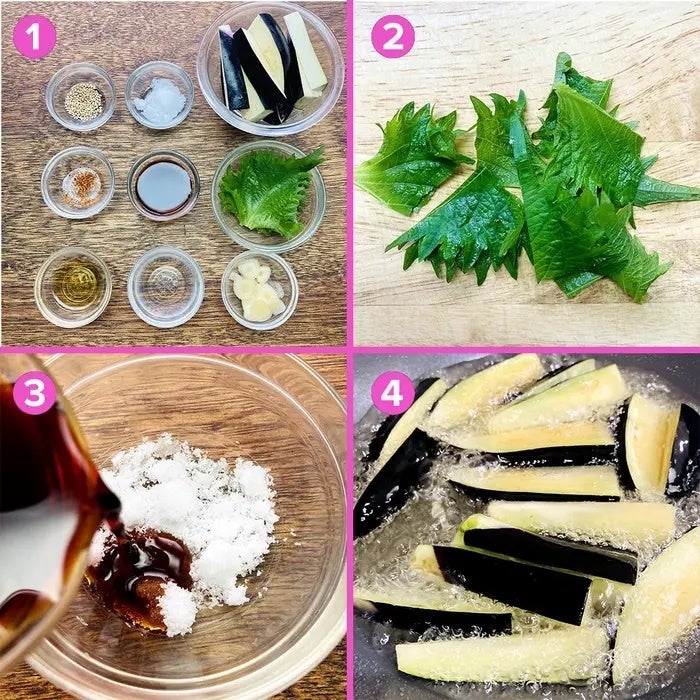 1

2

3

4