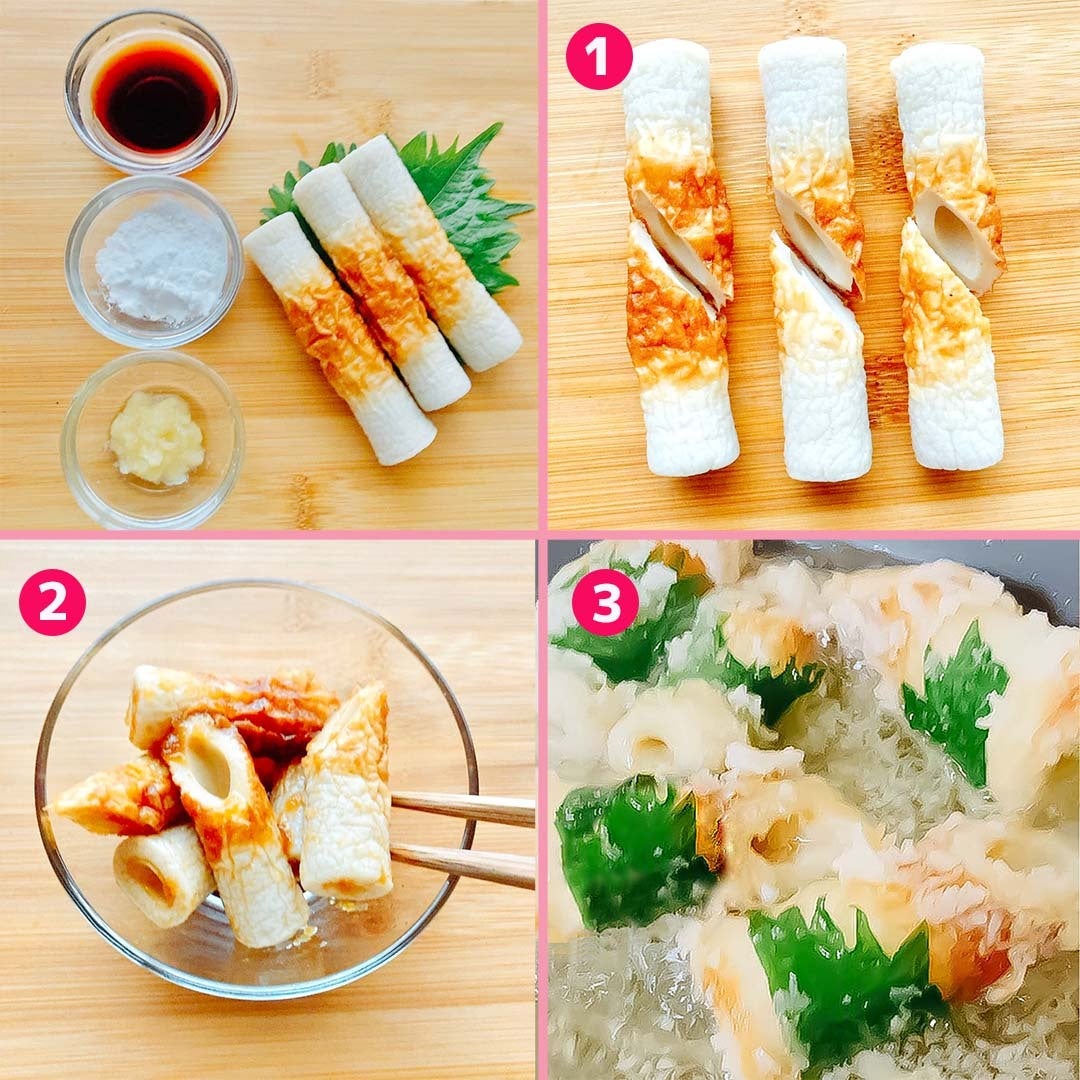 1

2

3