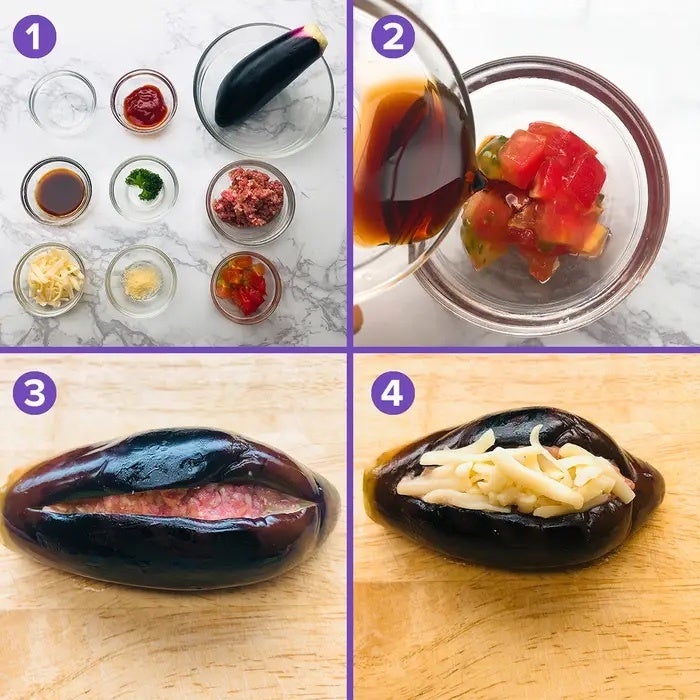 1
2
3
4