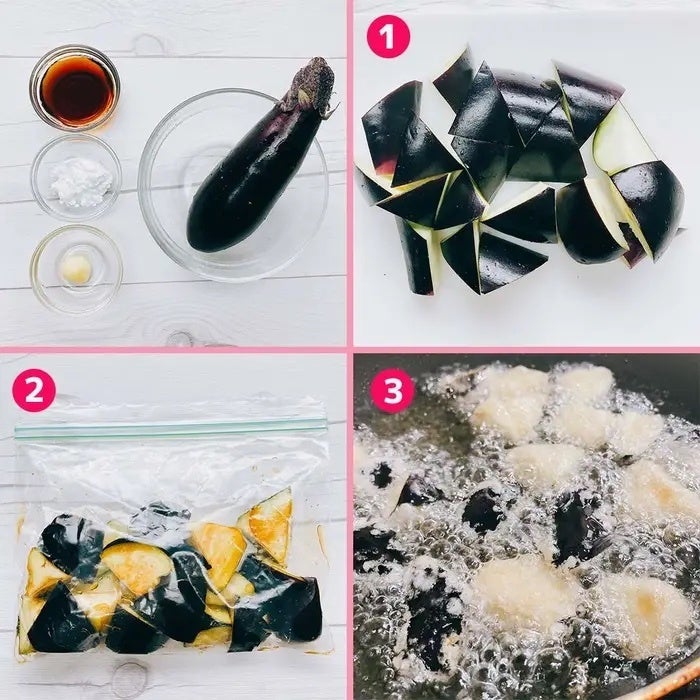 1

2

3