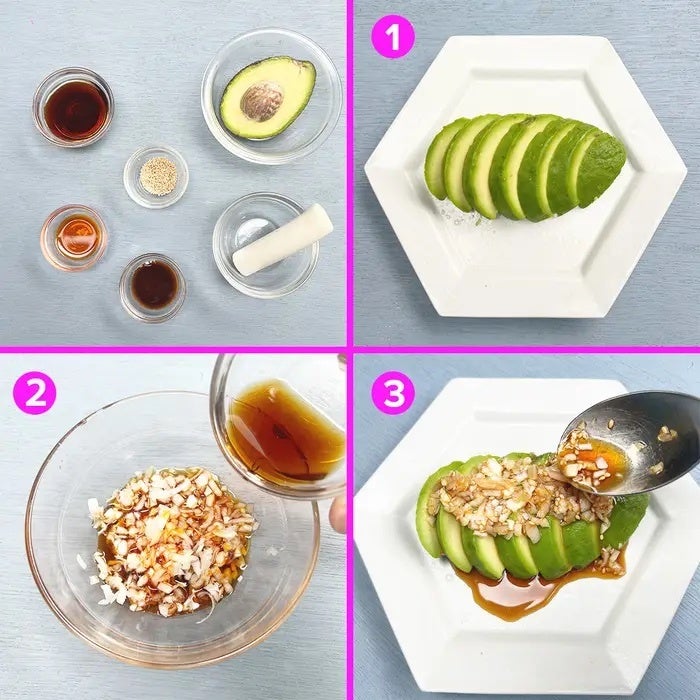 1

2

3