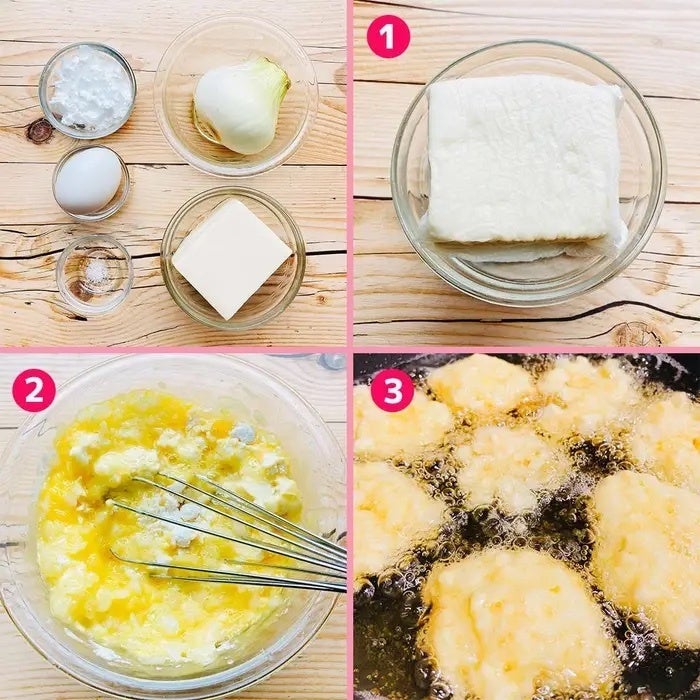 1

2

3