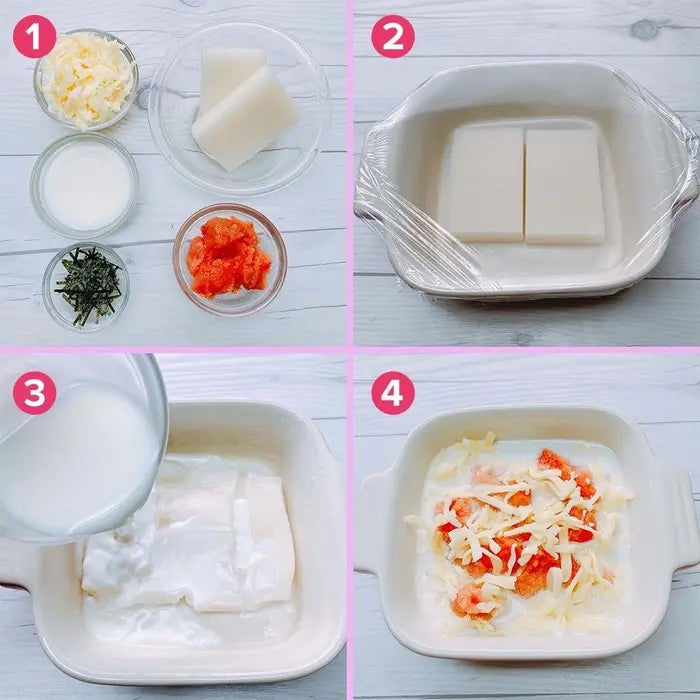 1

2

3

4