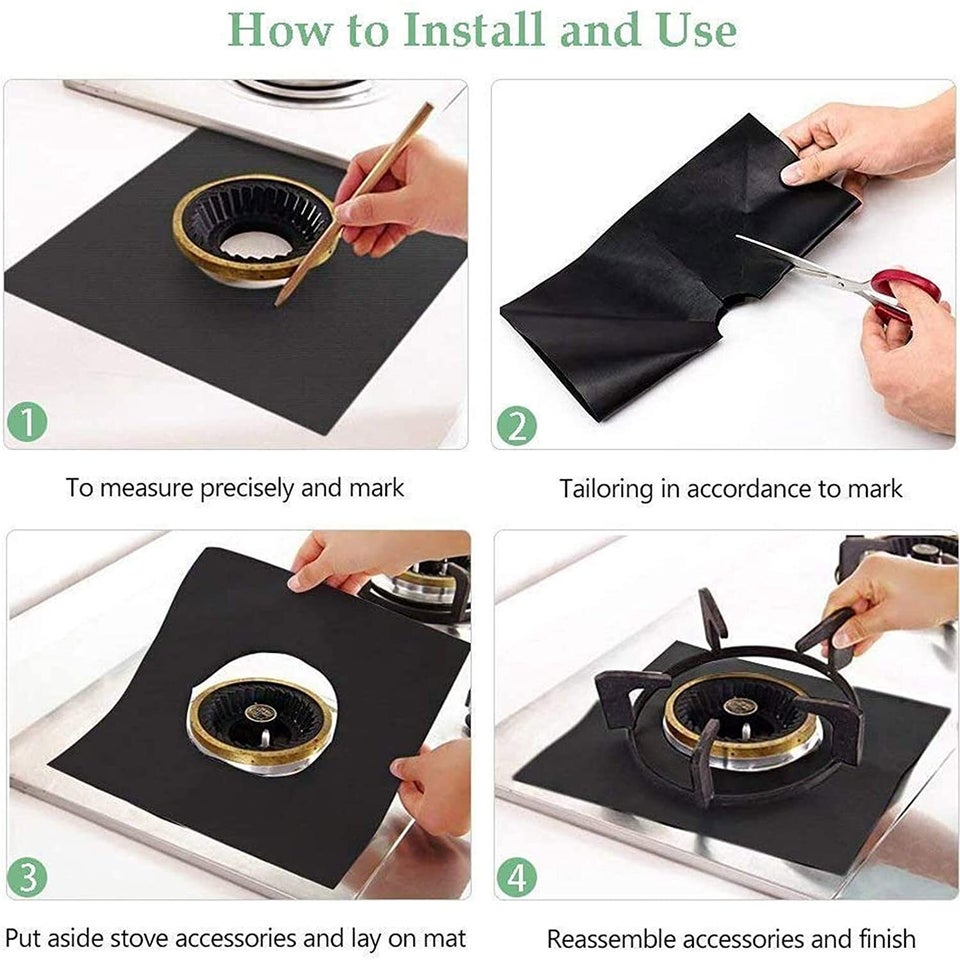 How to Install and Use

1

To measure precisely and mark

2

Tailoring in accordance to mark

3

Put aside stove accessories and lay on mat

4

Reassemble accessories and finish