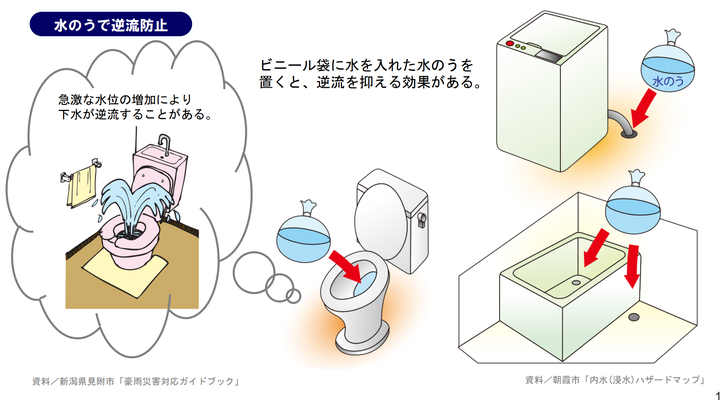 水のうで逆流防止

急激な水位の増加により下水が逆流することがある。

ビニール袋に水を入れた水のうを置くと、逆流を抑える効果がある。

水のう

資料／新潟県見附市「豪雨災害対応ガイドブック」

資料／朝霞市「内水（浸水）ハザードマップ」

1