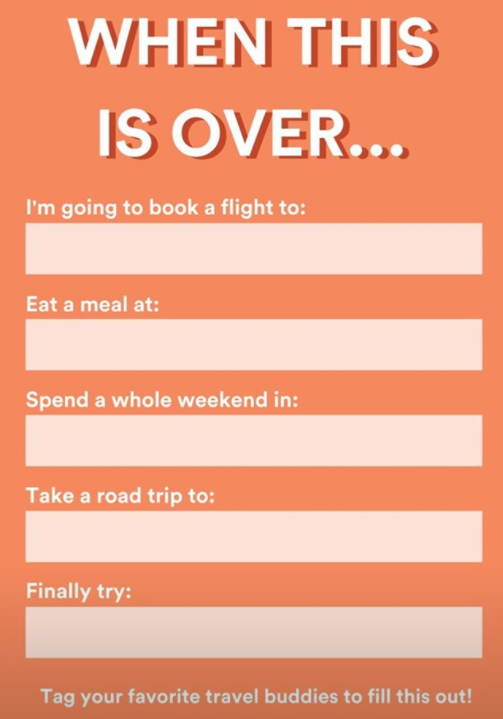 WHEN THIS IS OVER...

I'm going to book a flight to:

____

Eat a meal at:

____

Spend a whole weekend in:

____

Take a road trip to:

____

Finally try:

____

Tag your favorite travel buddies to fill this out!