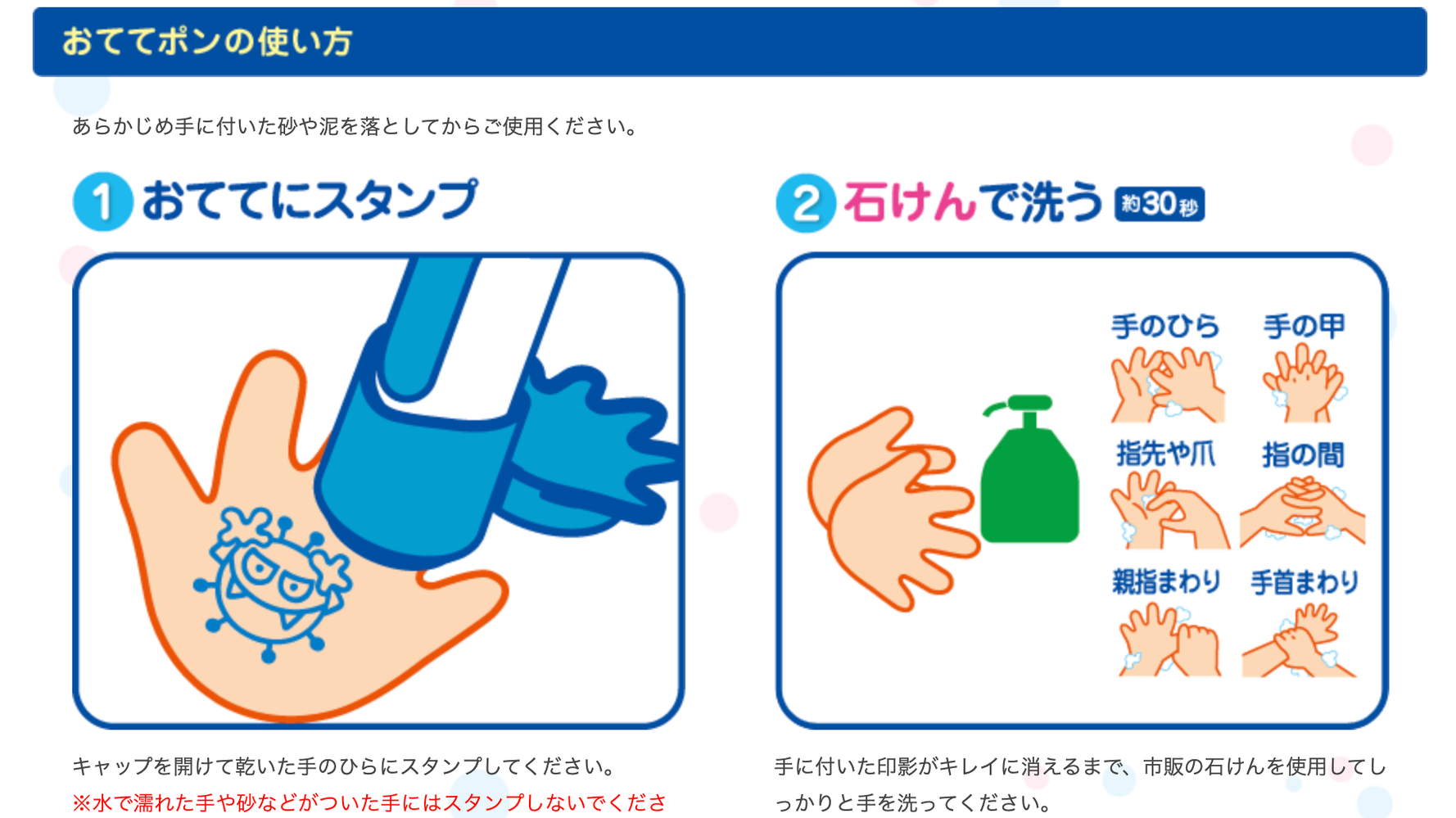 おててポンの使い方

あらかじめ手に付いた砂や泥を落としてからご使用ください。

1 おててにスタンプ

キャップを開けて乾いた手のひらにスタンプしてください。
※水で濡れた手や砂などがついた手にはスタンプしないでくださ

2 石けんで洗う 約30秒

手のひら　手の甲
指先や爪　指の間
親指まわり　手首まわり

手に付いた印影がキレイに消えるまで、市販の石けんを使用してしっかりと手を洗ってください。