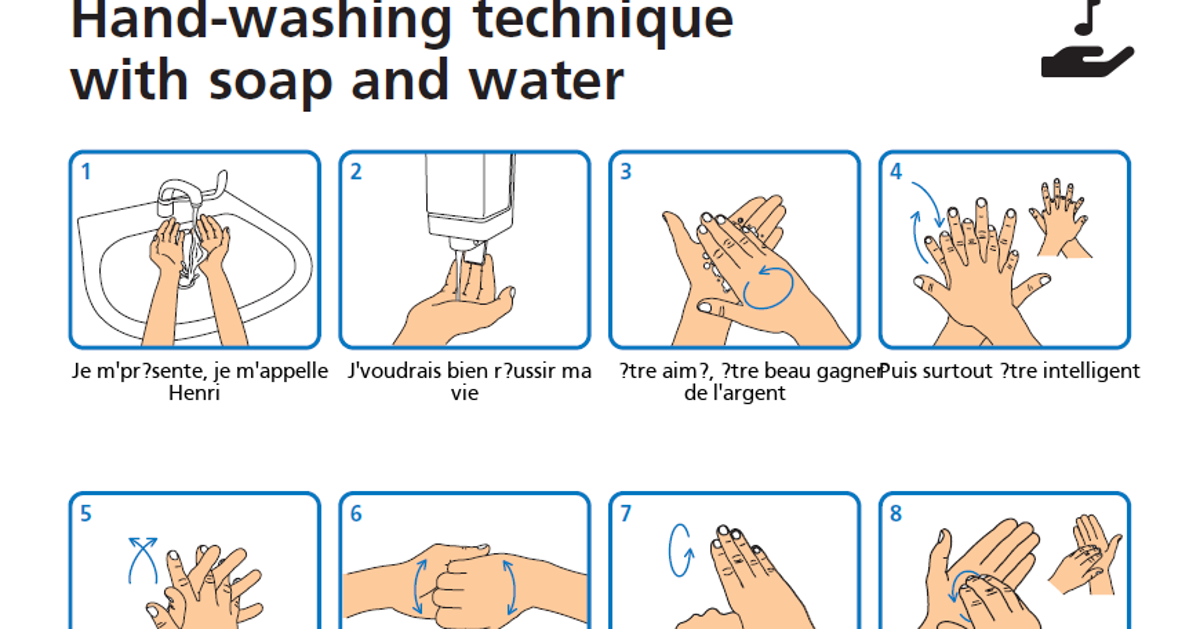 Hand-washing technique with soap and water

1
Je m'pr?sente, je m'appelle Henri

2
J'voudrais bien r?ussir ma vie

3
?tre aim?, ?tre beau gagner de l'argent

4
Puis surtout ?tre intelligent

5

6

7

8