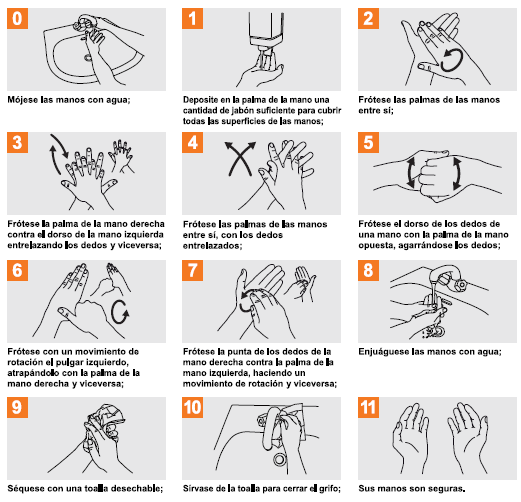 0

Mójese las manos con agua;

1

Deposite en la palma de la mano una cantidad de jabón suficiente para cubrir todas las superficies de las manos;

2

Frótese las palmas de las manos entre sí;

3

Frótese la palma de la mano derecha contra el dorso de la mano izquierda entrelazando los dedos y viceversa;

4

Frótese las palmas de las manos entre sí, con los dedos entrelazados;

5

Frótese el dorso de los dedos de una mano con la palma de la mano opuesta, agarrándose los dedos;

6

Frótese con un movimiento de rotación el pulgar izquierdo, atrapándolo con la palma de la mano derecha y viceversa;

7

Frótese la punta de los dedos de la mano derecha contra la palma de la mano izquierda, haciendo un movimiento de rotación y viceversa;

8

Enjuáguese las manos con agua;

9

Séquese con una toalla desechable;

10

Sírvase de la toalla para cerrar el grifo;

11

Sus manos son seguras.