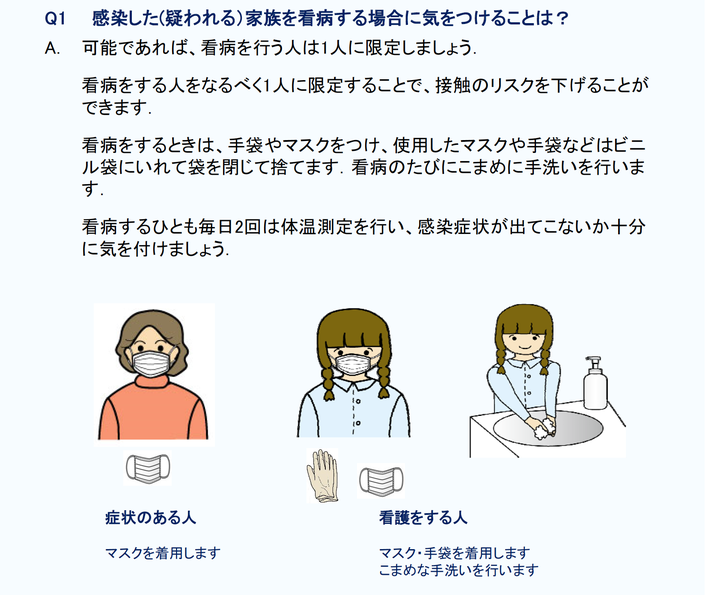 Q1　感染した(疑われる)家族を看病する場合に気をつけることは？

A.　可能であれば、看病を行う人は1人に限定しましょう.

看病をする人をなるべく1人に限定することで、接触のリスクを下げることができます.

看病をするときは、手袋やマスクをつけ、使用したマスクや手袋などはビニル袋にいれて袋を閉じて捨てます. 看病のたびにこまめに手洗いを行います.

看病するひとも毎日2回は体温測定を行い、感染症状が出てこないか十分に気を付けましょう.

症状のある人

マスクを着用します

看護をする人

マスク・手袋を着用します
こまめな手洗いを行います